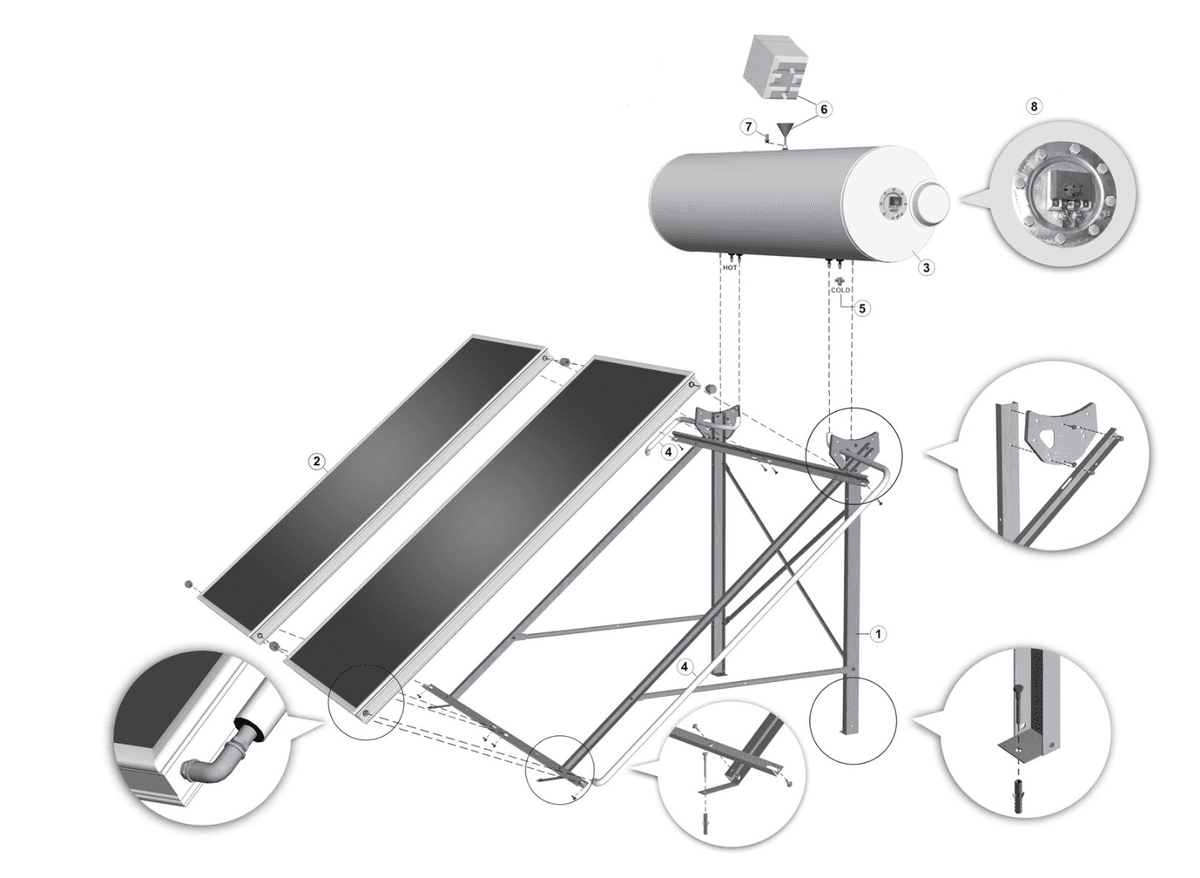 6
7
8
HOT
COLD
3
5
2
4
1
4